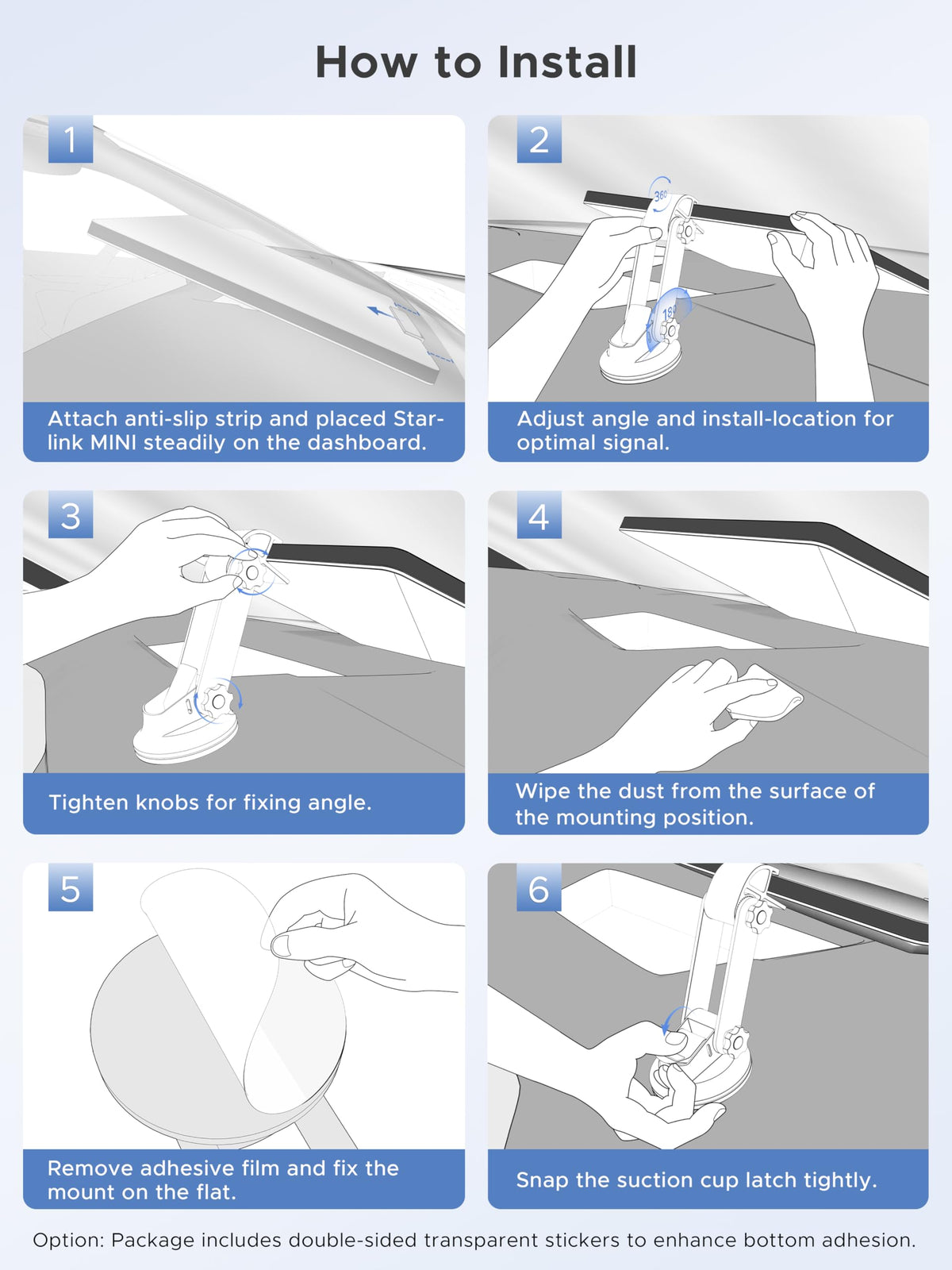 How to Install

1

Attach anti-slip strip and placed Starlink MINI steadily on the dashboard.

2

360°

180°

Adjust angle and install-location for optimal signal.

3

Tighten knobs for fixing angle.

4

Wipe the dust from the surface of the mounting position.

5

Remove adhesive film and fix the mount on the flat.

6

Snap the suction cup latch tightly.

Option: Package includes double-sided transparent stickers to enhance bottom adhesion.