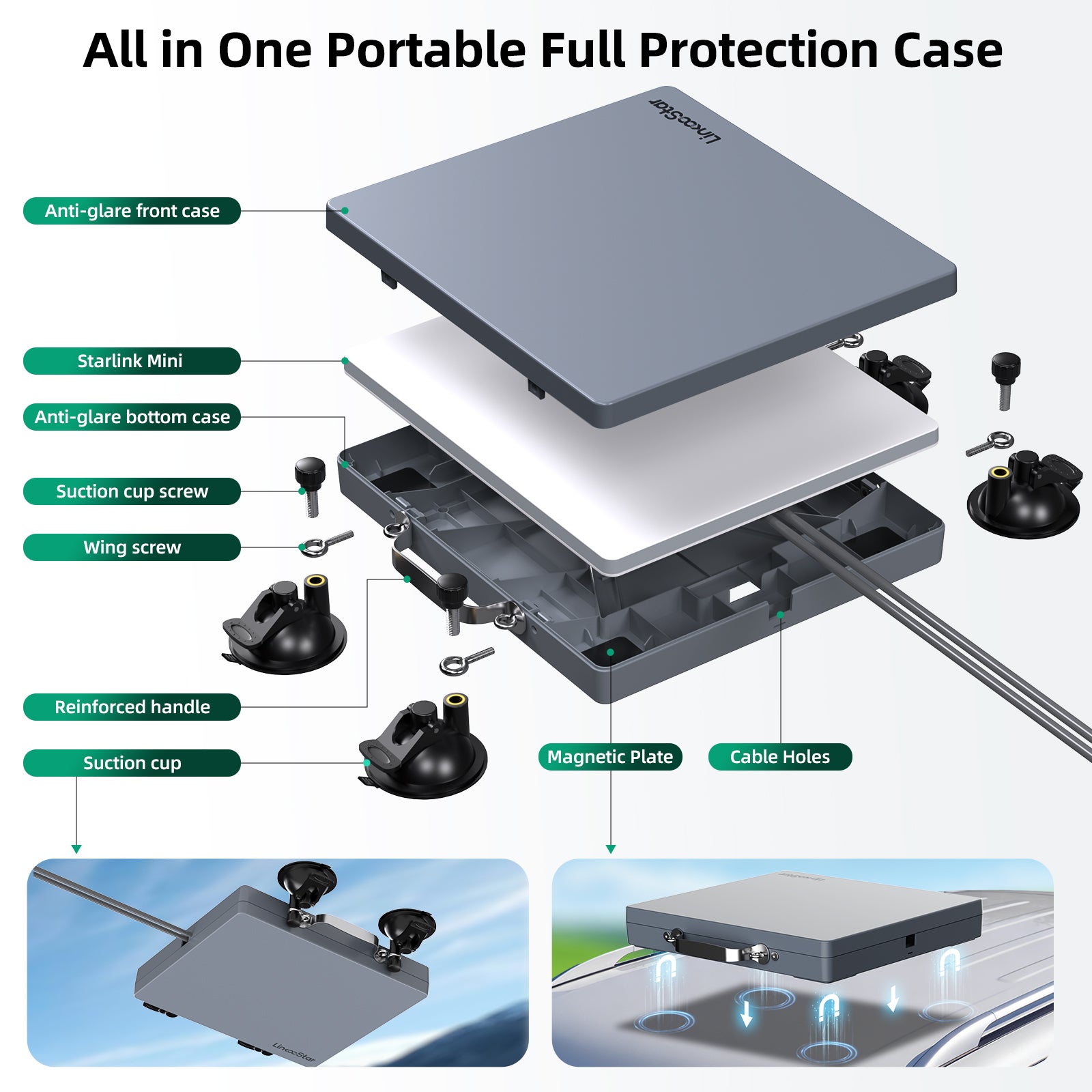 All in One Portable Full Protection Case

LincoStar

Anti-glare front case

Starlink Mini

Anti-glare bottom case

Suction cup screw

Wing screw

Reinforced handle

Suction cup

Magnetic Plate

Cable Holes

LincoStar

LincoStar