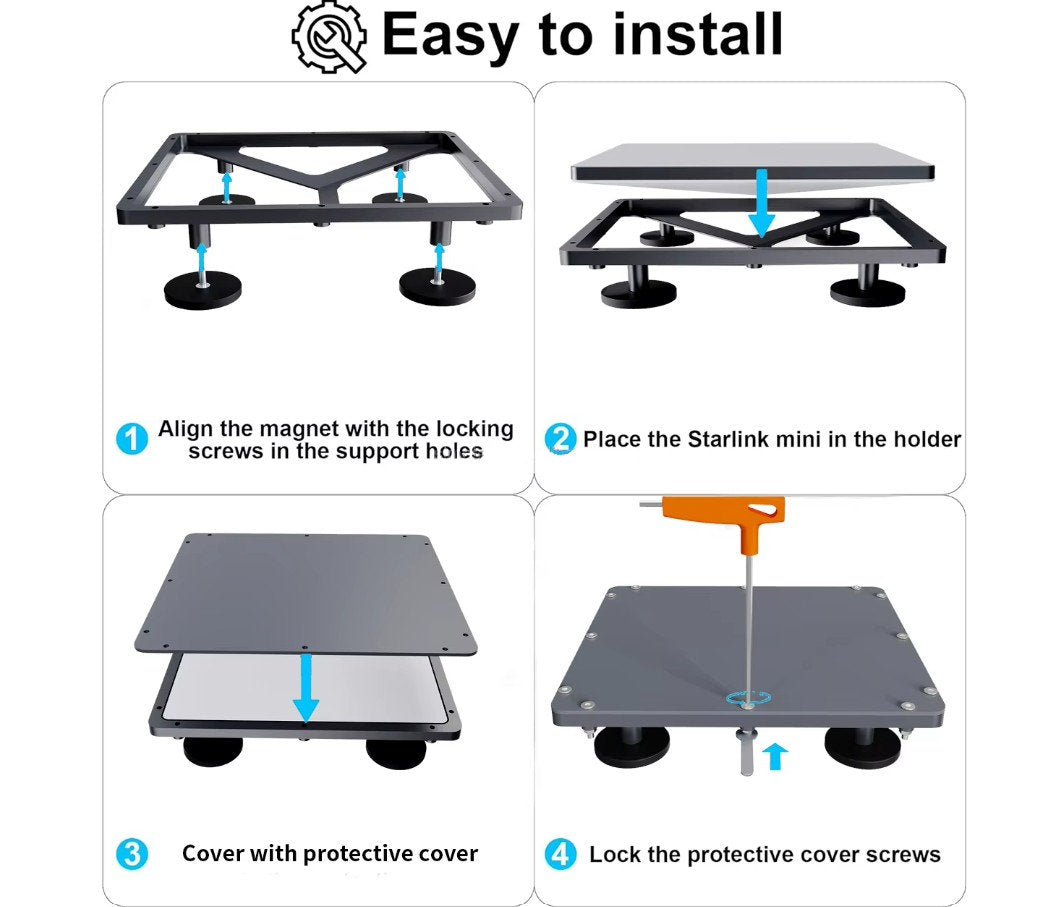 Easy to install

1 Align the magnet with the locking screws in the support holes

2 Place the Starlink mini in the holder

3 Cover with protective cover

4 Lock the protective cover screws