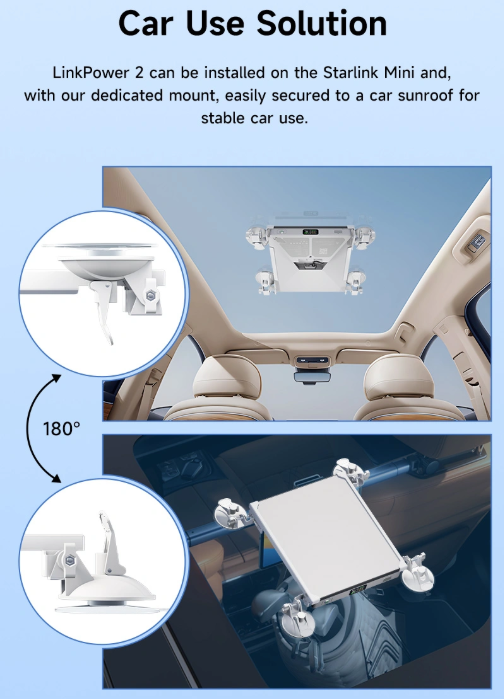 Car Use Solution

LinkPower 2 can be installed on the Starlink Mini and, with our dedicated mount, easily secured to a car sunroof for stable car use.

180°