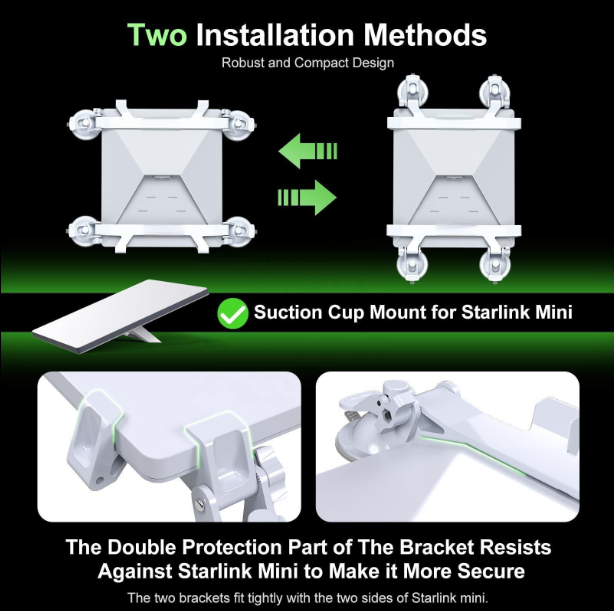 Two Installation Methods
Robust and Compact Design

Suction Cup Mount for Starlink Mini

The Double Protection Part of The Bracket Resists Against Starlink Mini to Make it More Secure
The two brackets fit tightly with the two sides of Starlink mini.